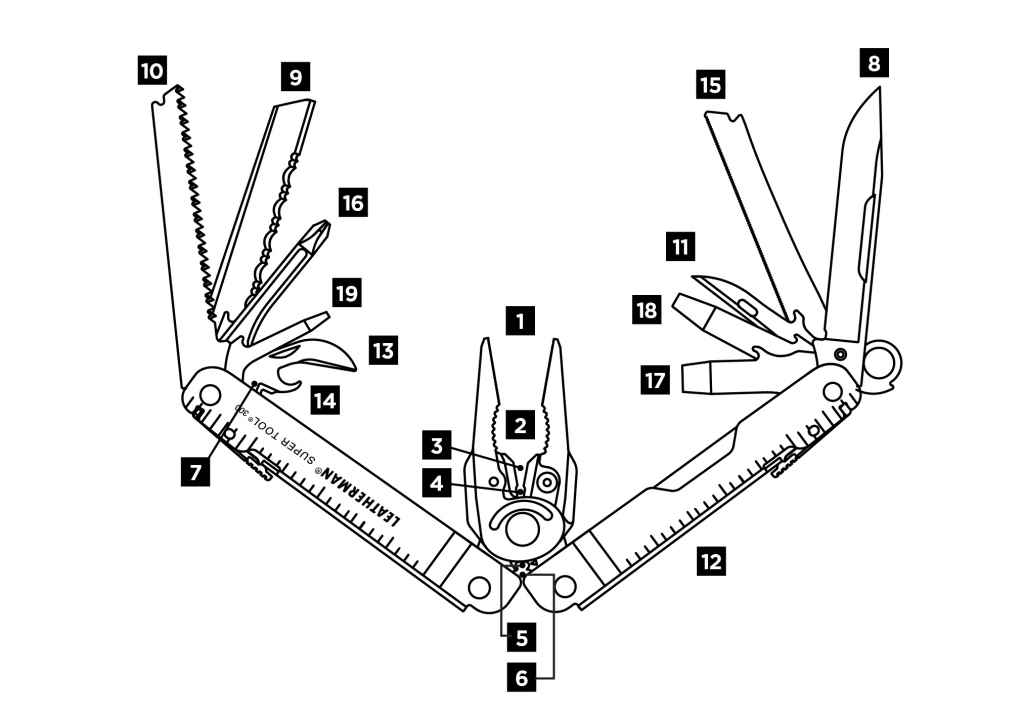 10
9
16
19
13
14
7
LEATHERMAN® SUPER TOOL® 300
1
2
3
4
5
6
15
8
11
18
17
12